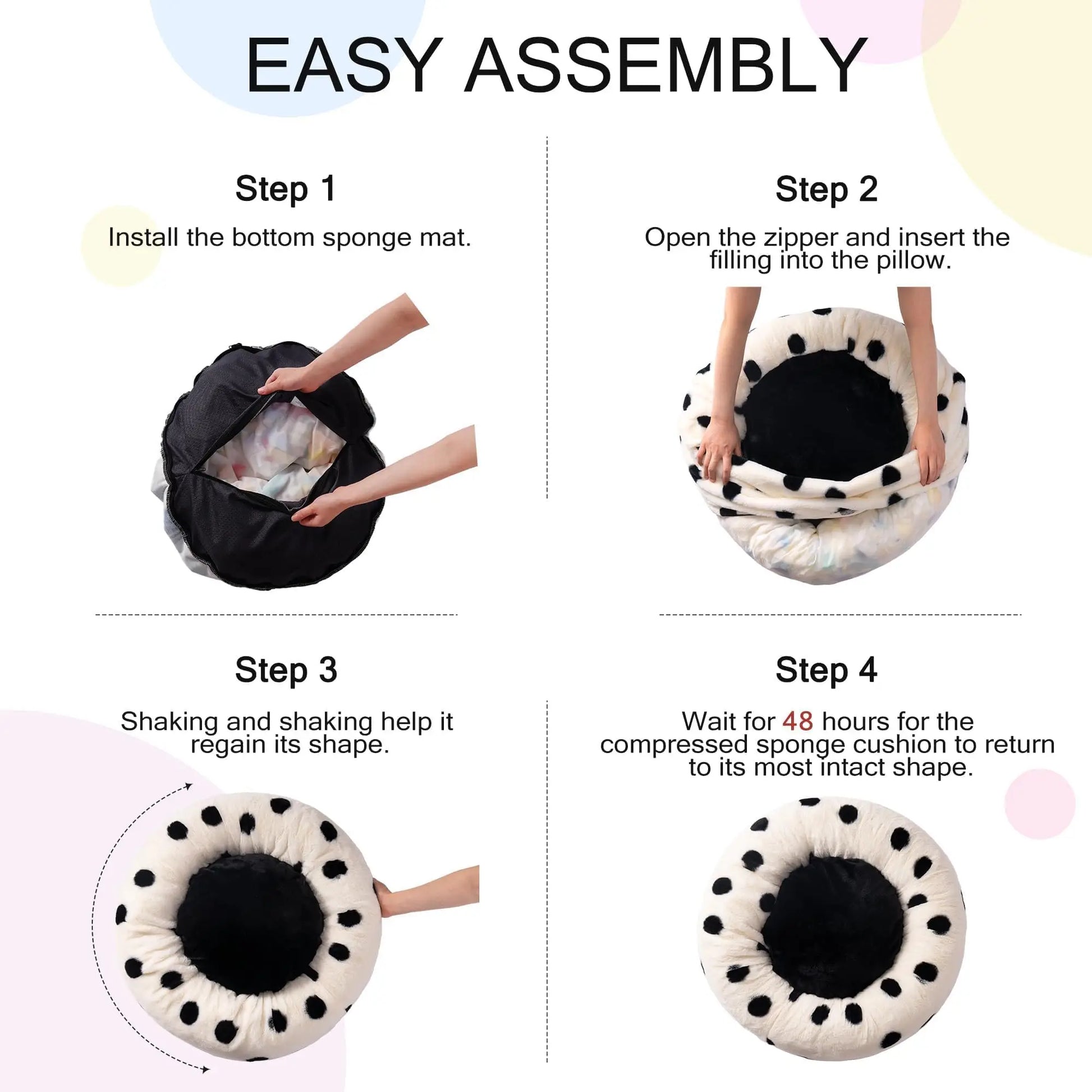 EASY ASSEMBLY

Step 1

Install the bottom sponge mat.

Step 2

Open the zipper and insert the filling into the pillow.

Step 3

Shaking and shaking help it regain its shape.

Step 4

Wait for 48 hours for the compressed sponge cushion to return to its most intact shape.