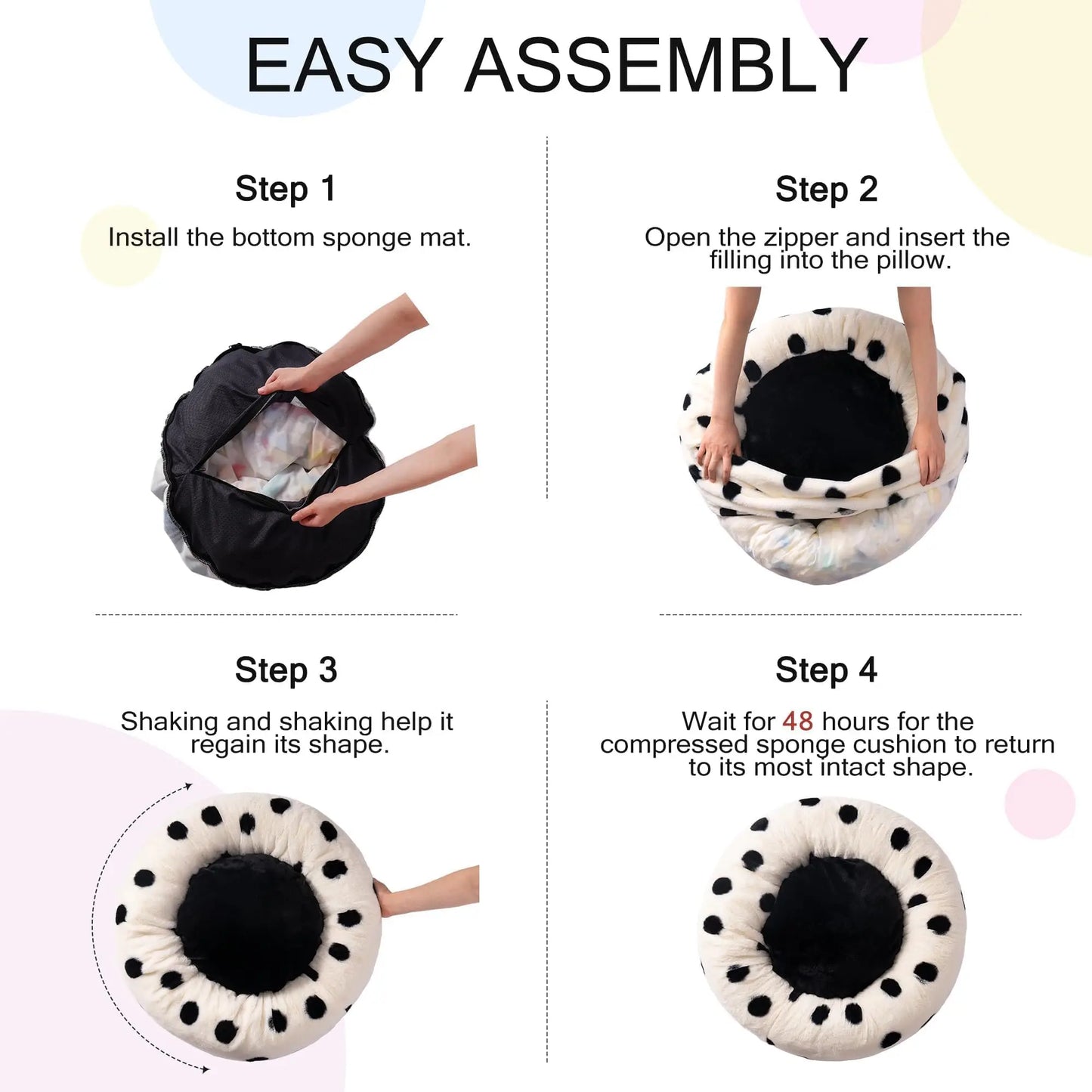 EASY ASSEMBLY

Step 1

Install the bottom sponge mat.

Step 2

Open the zipper and insert the filling into the pillow.

Step 3

Shaking and shaking help it regain its shape.

Step 4

Wait for 48 hours for the compressed sponge cushion to return to its most intact shape.